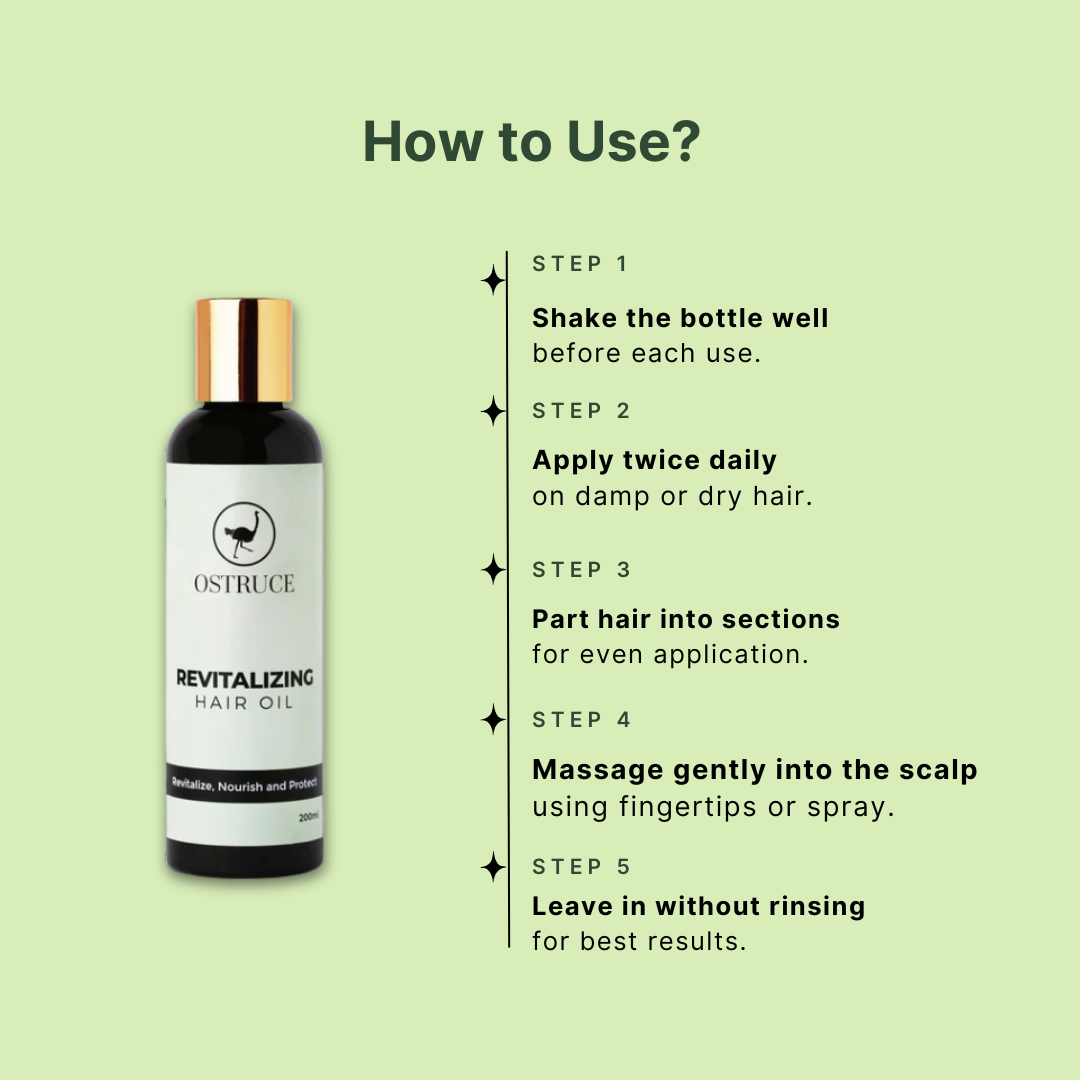 How to Use?

OSTRUCE

REVITALIZING
HAIR OIL

Revitalize, Nourish and Protect

200ml

STEP 1

Shake the bottle well
before each use.

STEP 2

Apply twice daily
on damp or dry hair.

STEP 3

Part hair into sections
for even application.

STEP 4

Massage gently into the scalp
using fingertips or spray.

STEP 5

Leave in without rinsing
for best results.